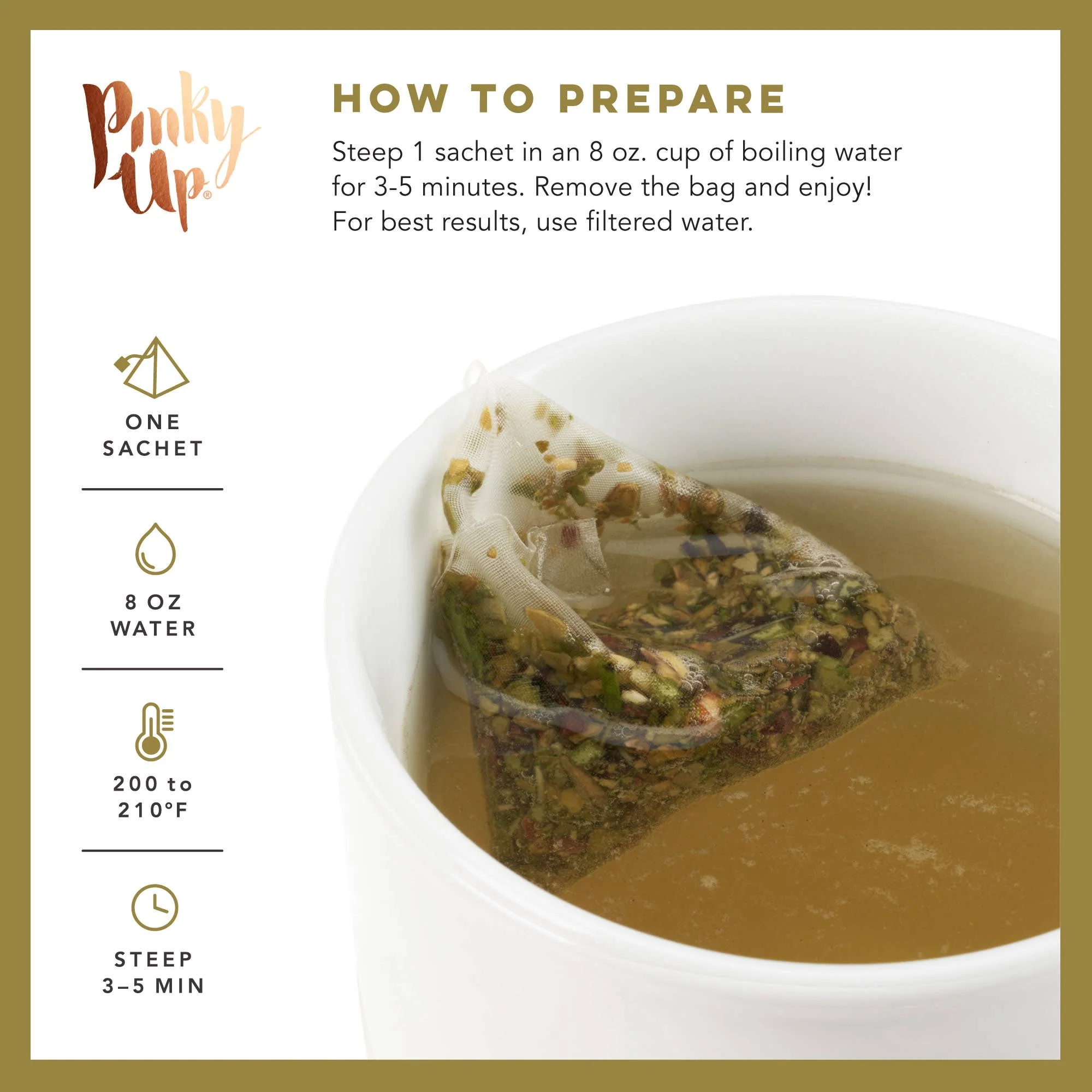 Pinky Up®

HOW TO PREPARE

Steep 1 sachet in an 8 oz. cup of boiling water for 3-5 minutes. Remove the bag and enjoy! For best results, use filtered water.

ONE SACHET

8 OZ WATER

200 to 210°F

STEEP 3–5 MIN